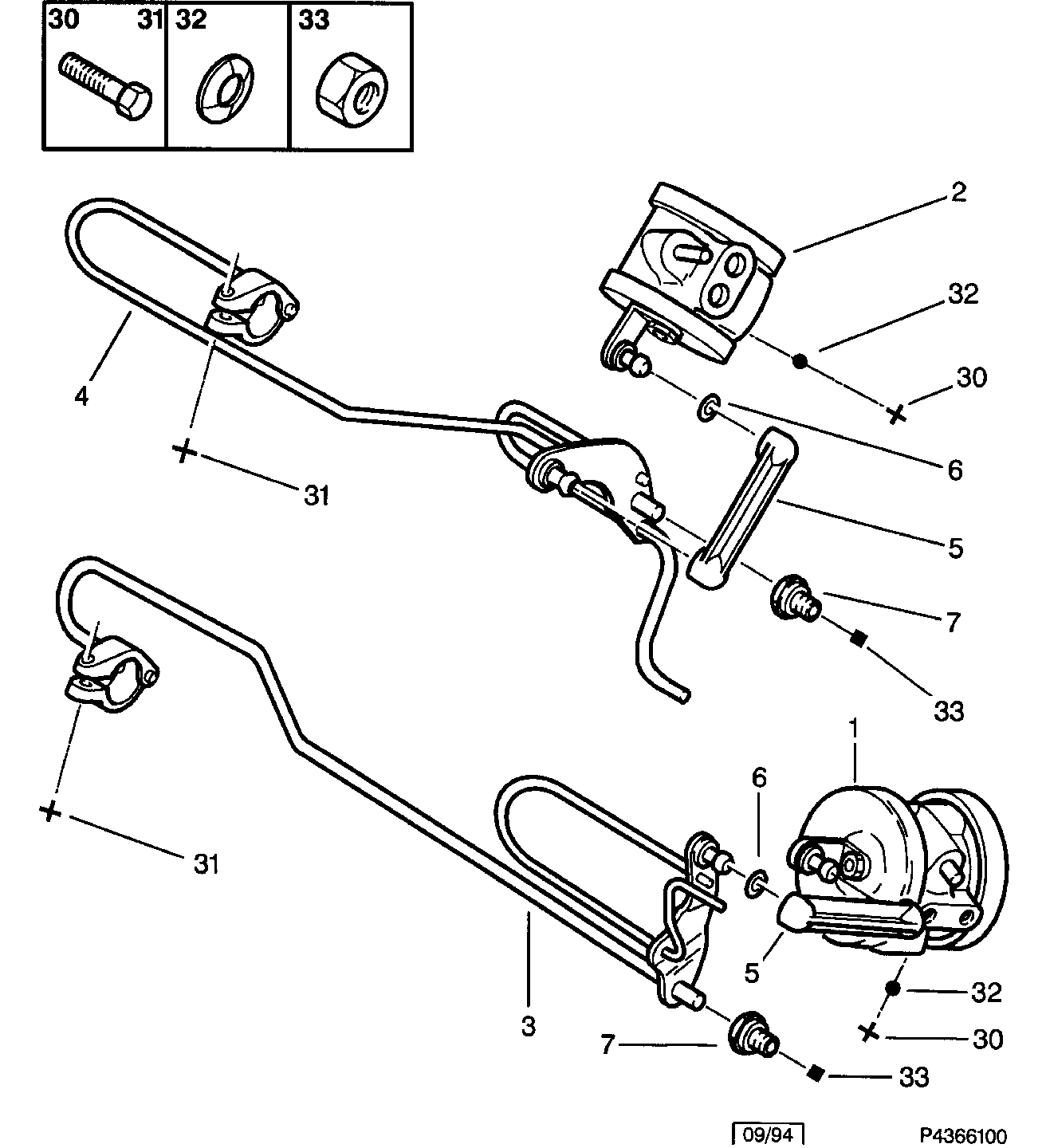 30 31 32 33

2
32
30
4
6
31
5
7
33
1
6
31
5
32
3
30
7
33

09/94
P4366100